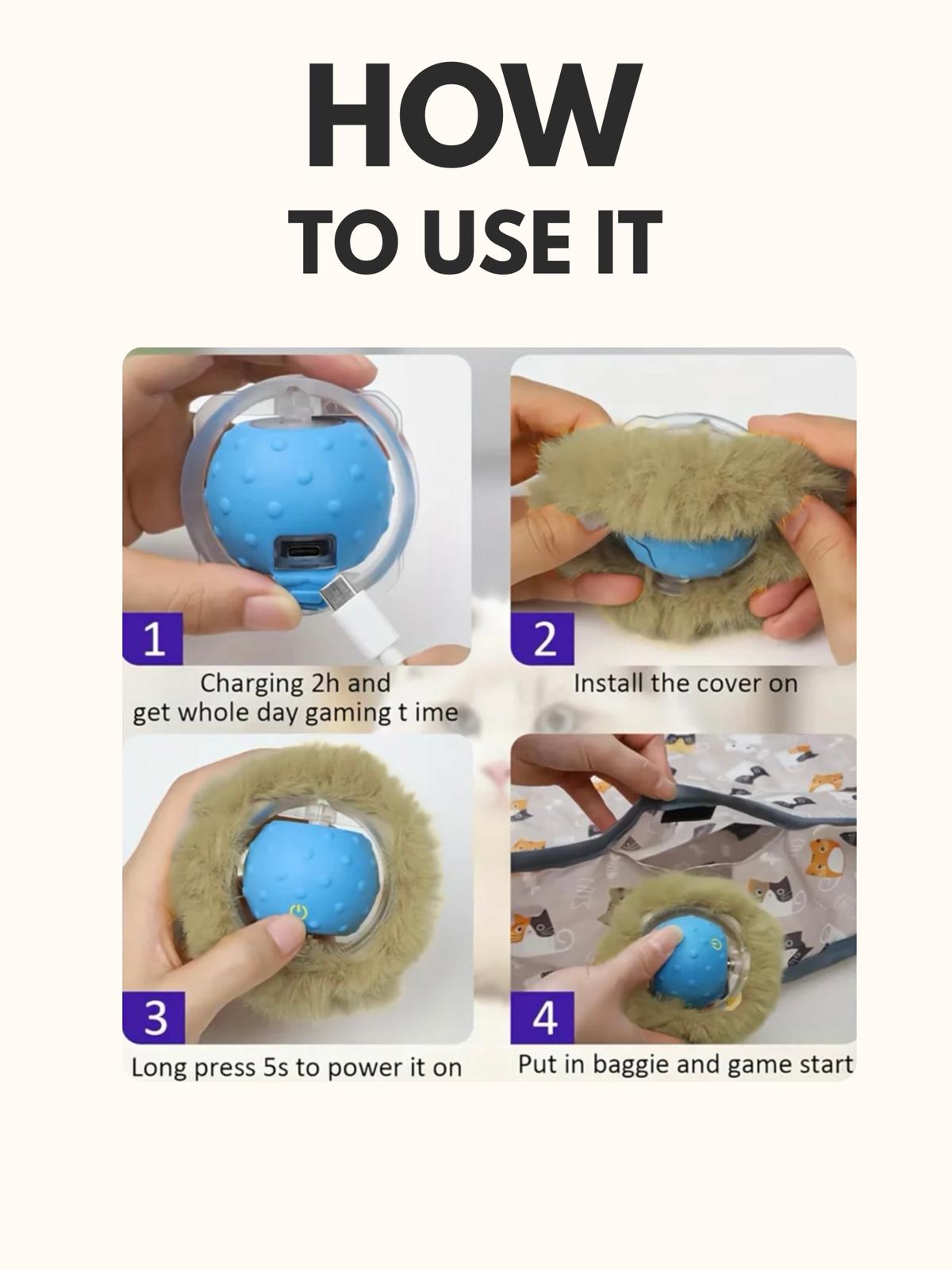 HOW
TO USE IT

1
Charging 2h and get whole day gaming t ime

2
Install the cover on

3
Long press 5s to power it on

4
Put in baggie and game start