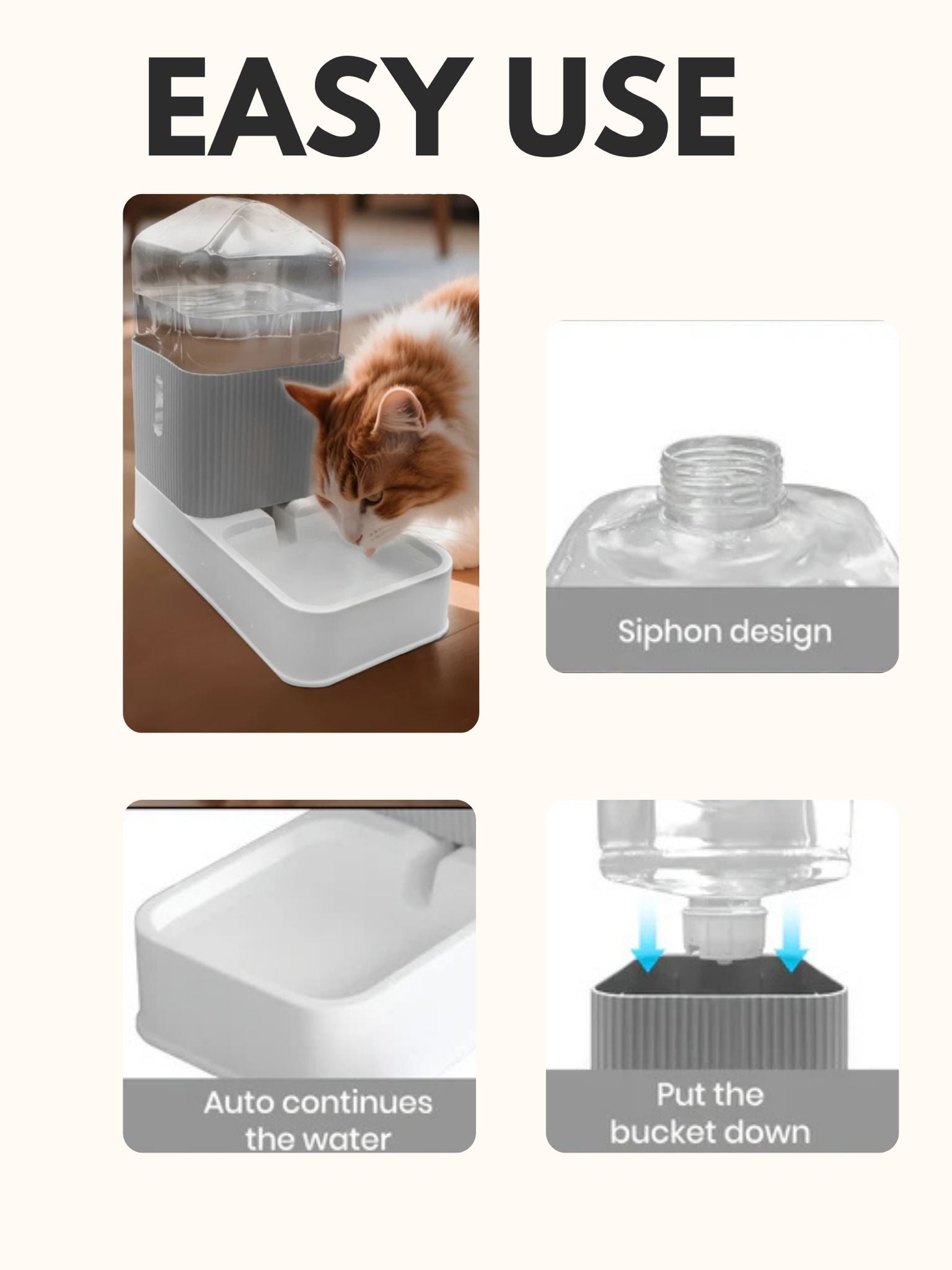 EASY USE

Siphon design

Auto continues the water

Put the bucket down