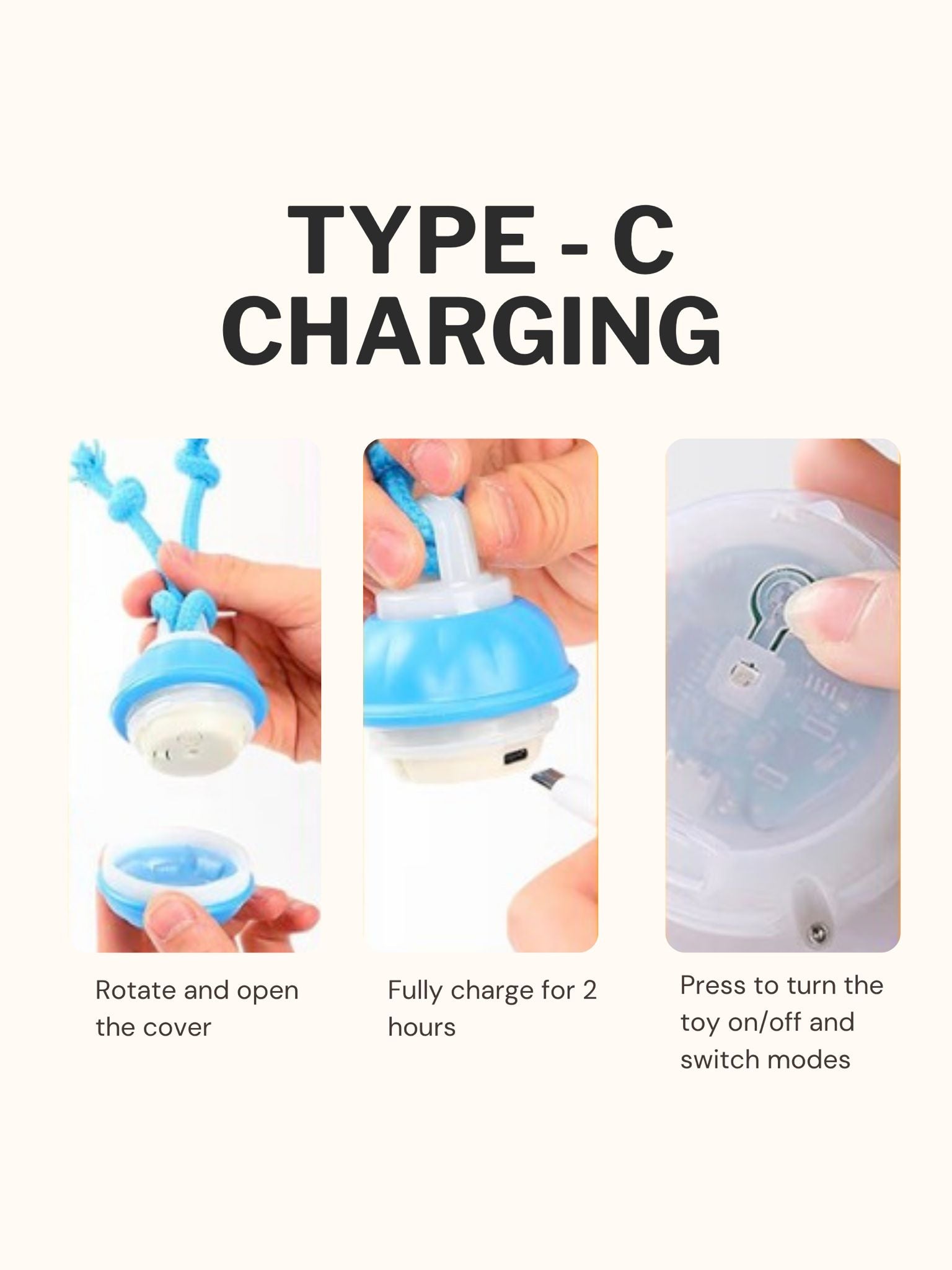 TYPE - C CHARGING

Rotate and open the cover

Fully charge for 2 hours

Press to turn the toy on/off and switch modes