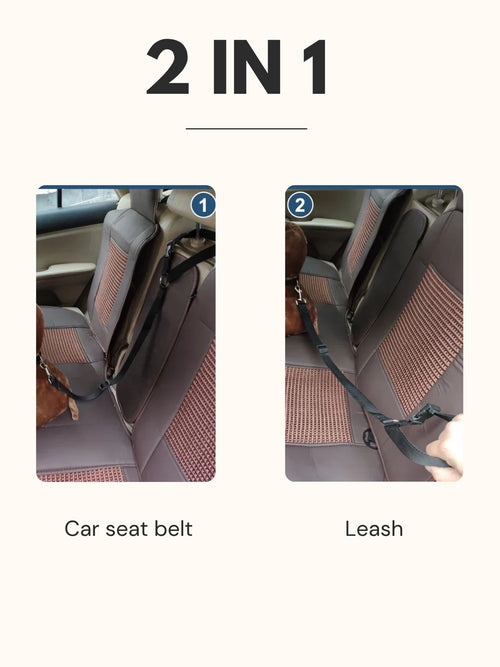 2 IN 1

1

2

Car seat belt

Leash